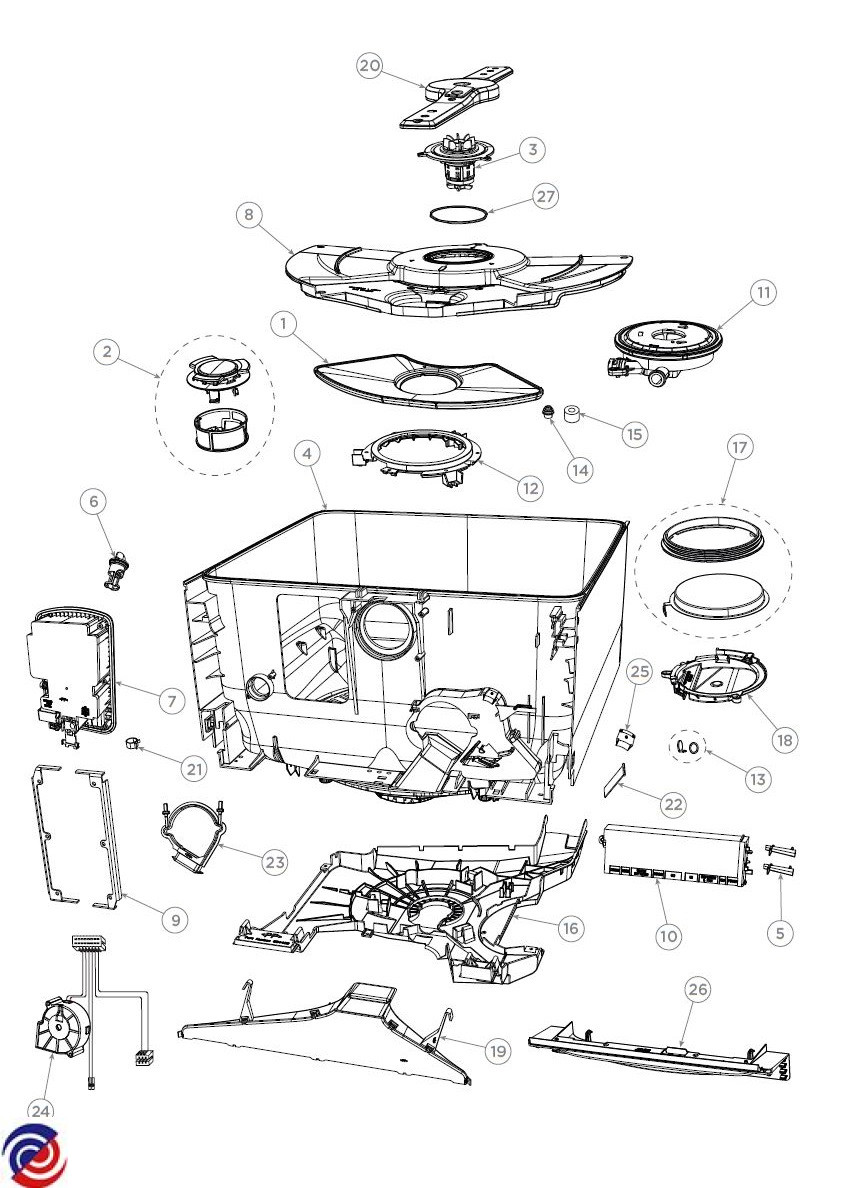 20
3
27
8
11
1
2
15
14
12
4
17
6
7
25
18
13
21
22
23
9
16
10
5
26
19
24